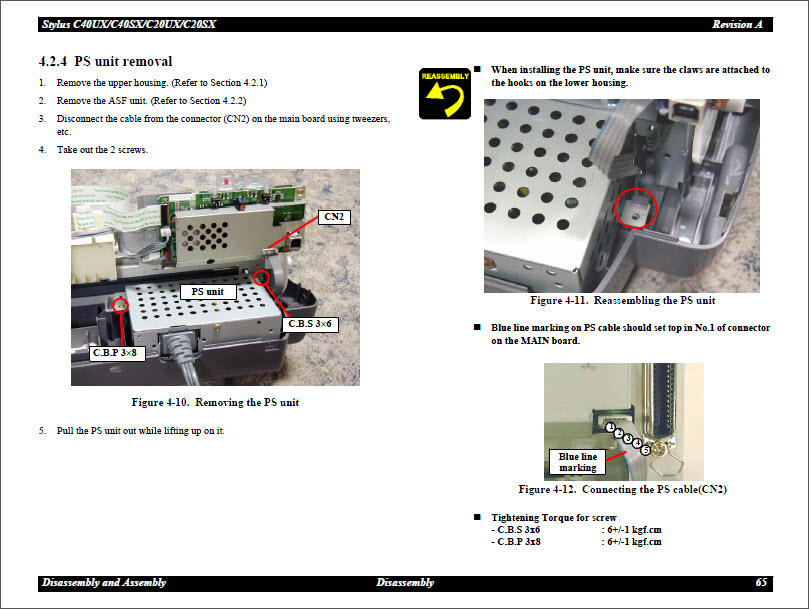 Stylus C40UX/C40SX/C20UX/C20SX Revision A

4.2.4 PS unit removal

1. Remove the upper housing. (Refer to Section 4.2.1)
2. Remove the ASF unit. (Refer to Section 4.2.2)
3. Disconnect the cable from the connector (CN2) on the main board using tweezers, etc.
4. Take out the 2 screws.

CN2
PS unit
C.B.S 3×6
C.B.P 3×8

Figure 4-10. Removing the PS unit

5. Pull the PS unit out while lifting up on it.

REASSEMBLY

■ When installing the PS unit, make sure the claws are attached to the hooks on the lower housing.

Figure 4-11. Reassembling the PS unit

■ Blue line marking on PS cable should set top in No.1 of connector on the MAIN board.

1 2 3 4 5
Blue line marking

Figure 4-12. Connecting the PS cable(CN2)

■ Tightening Torque for screw
- C.B.S 3x6 : 6+/-1 kgf.cm
- C.B.P 3x8 : 6+/-1 kgf.cm

Disassembly and Assembly Disassembly 65